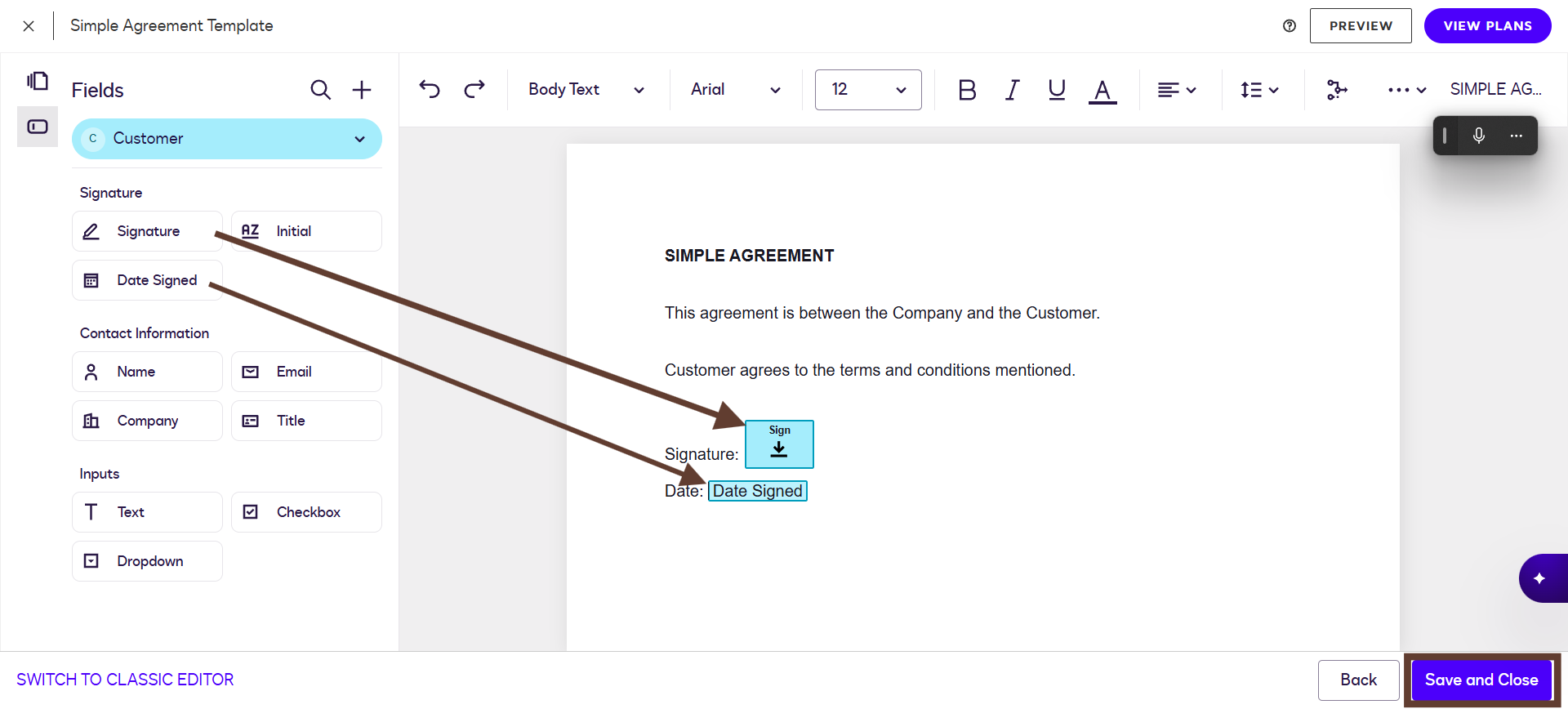 Simple Agreement Template

PREVIEW VIEW PLANS

Fields

C Customer

Signature

Signature

AZ Initial

Date Signed

Contact Information

Name

Email

Company

Title

Inputs

Text

Checkbox

Dropdown

Body Text

Arial

12

B I U A

SIMPLE AG...

SIMPLE AGREEMENT

This agreement is between the Company and the Customer.

Customer agrees to the terms and conditions mentioned.

Signature: Sign

Date: Date Signed

SWITCH TO CLASSIC EDITOR

Back

Save and Close